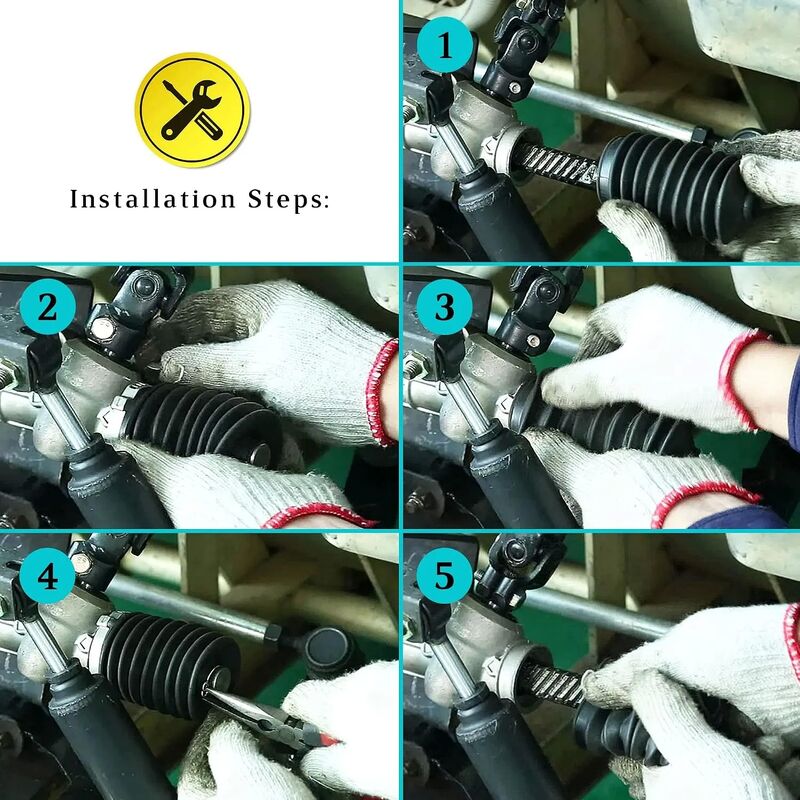 Installation Steps:

1

2

3

4

5